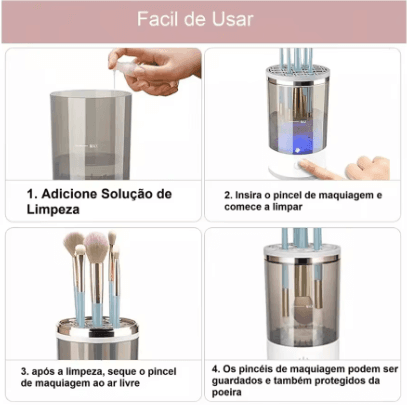 Facil de Usar

1. Adicione Solução de Limpeza

2. Insira o pincel de maquiagem e comece a limpar

3. após a limpeza, seque o pincel de maquiagem ao ar livre

4. Os pincéis de maquiagem podem ser guardados e também protegidos da poeira