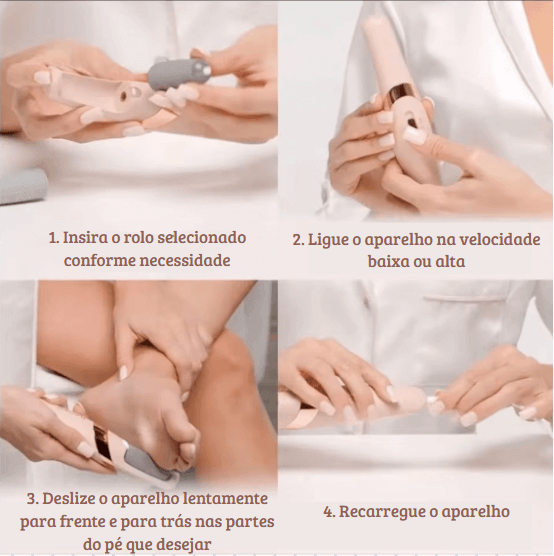 1. Insira o rolo selecionado conforme necessidade

2. Ligue o aparelho na velocidade baixa ou alta

3. Deslize o aparelho lentamente para frente e para trás nas partes do pé que desejar

4. Recarregue o aparelho